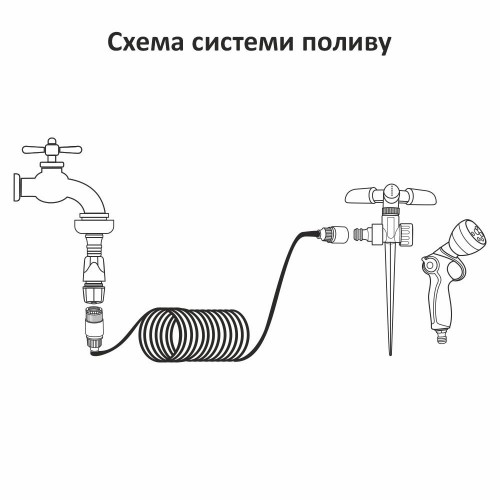 Схема системи поливу